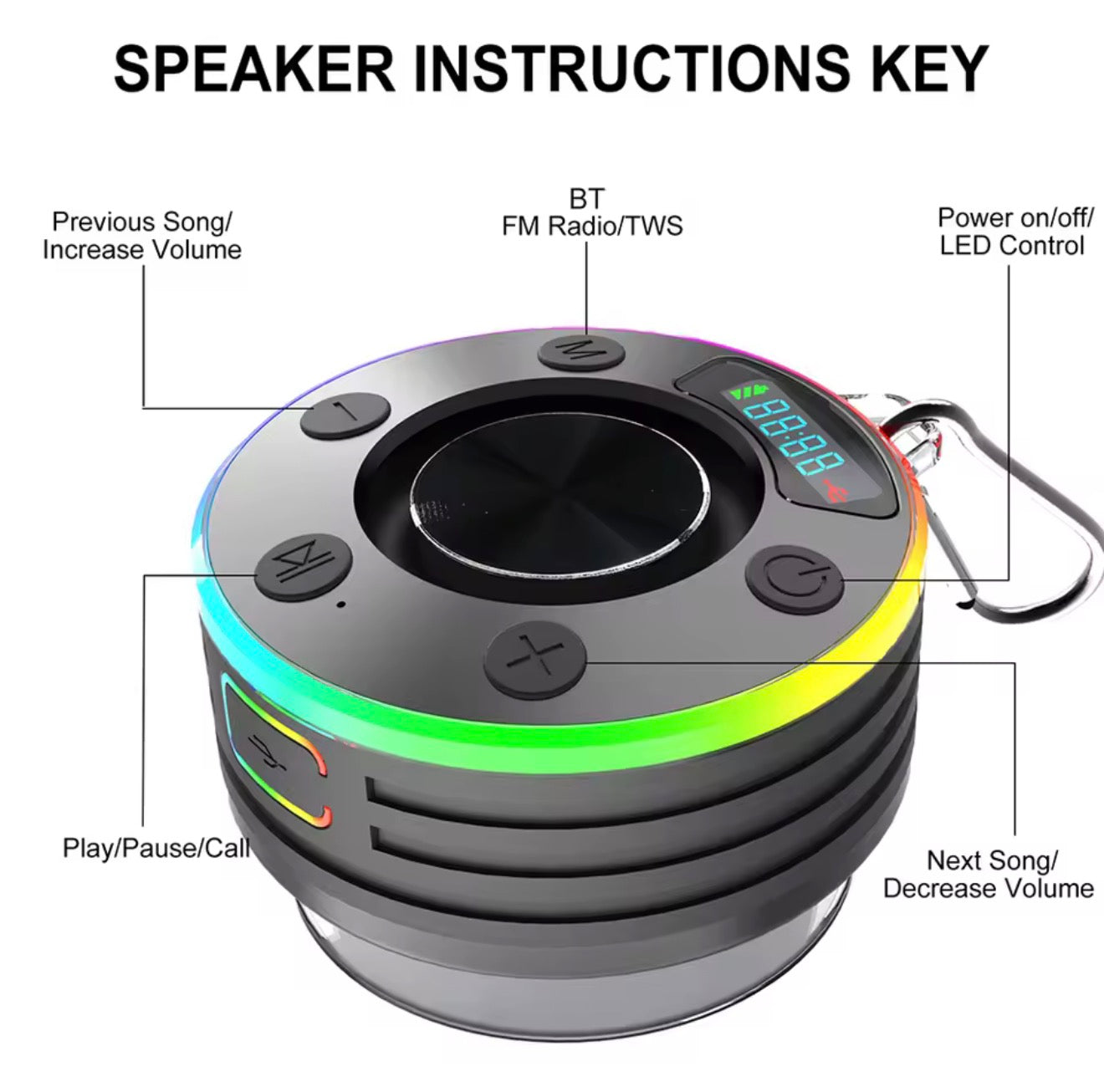 SPEAKER INSTRUCTIONS KEY

Previous Song/
Increase Volume

BT
FM Radio/TWS

Power on/off/
LED Control

M

88:88

Play/Pause/Call

Next Song/
Decrease Volume